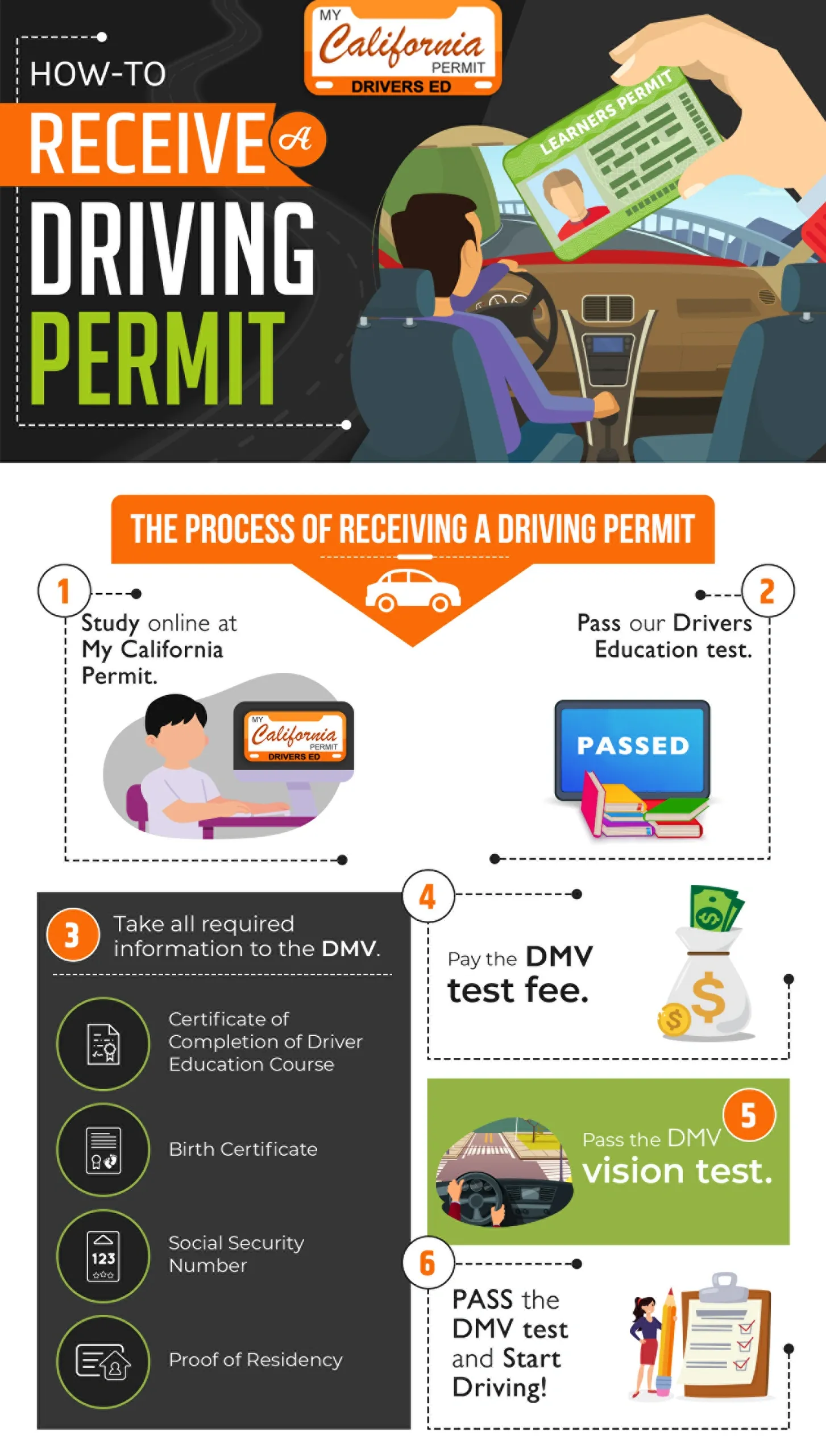 HOW-TO
RECEIVE A
DRIVING
PERMIT

MY California PERMIT DRIVERS ED

LEARNERS PERMIT

THE PROCESS OF RECEIVING A DRIVING PERMIT

1
Study online at My California Permit.

MY California PERMIT DRIVERS ED

2
Pass our Drivers Education test.

PASSED

3
Take all required information to the DMV.

Certificate of Completion of Driver Education Course

Birth Certificate

123

Social Security Number

Proof of Residency

4
Pay the DMV test fee.

5
Pass the DMV vision test.

6
PASS the DMV test and Start Driving!